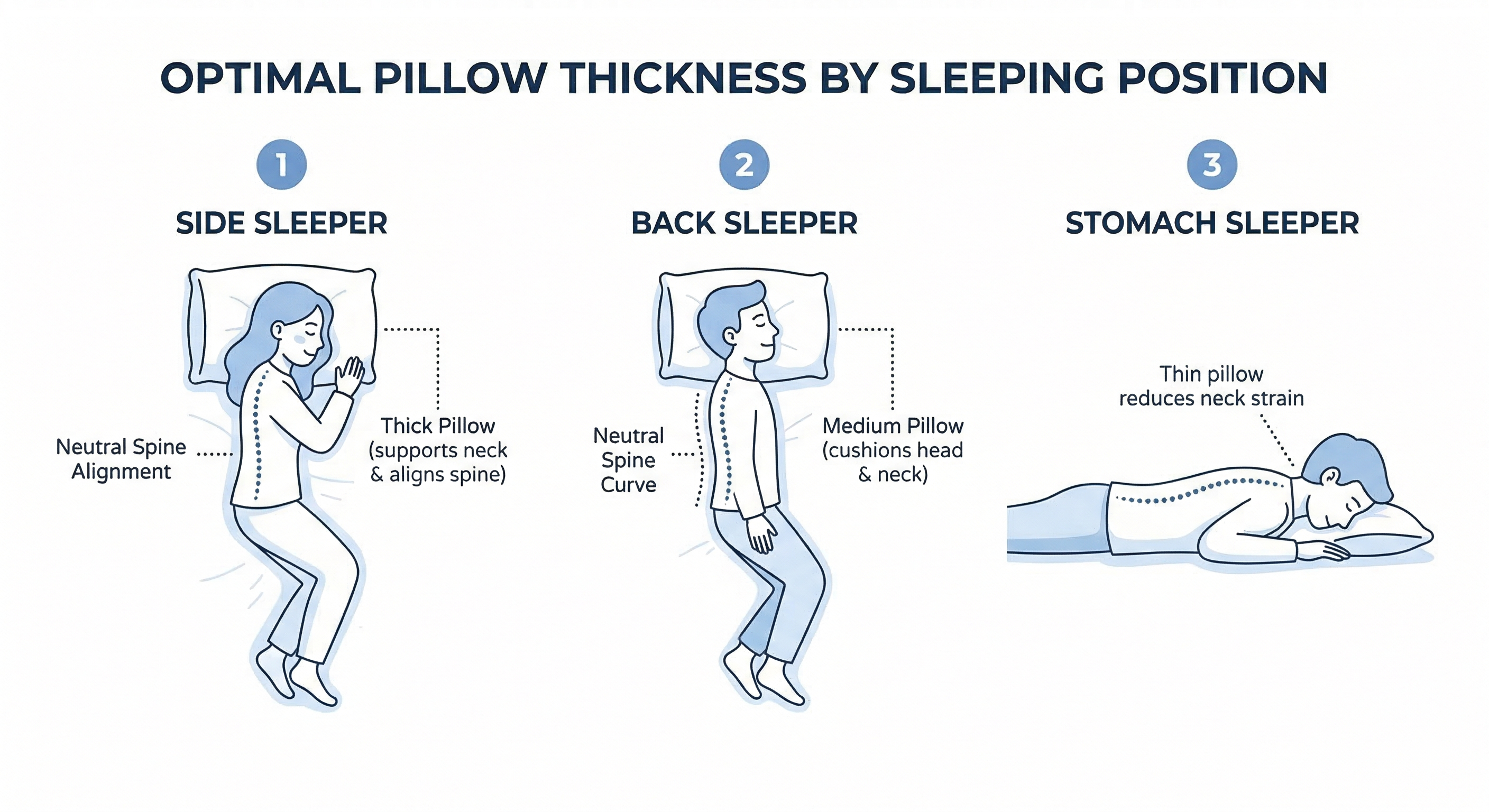 OPTIMAL PILLOW THICKNESS BY SLEEPING POSITION

1

SIDE SLEEPER

Neutral Spine Alignment

Thick Pillow (supports neck & aligns spine)

2

BACK SLEEPER

Neutral Spine Curve

Medium Pillow (cushions head & neck)

3

STOMACH SLEEPER

Thin pillow reduces neck strain